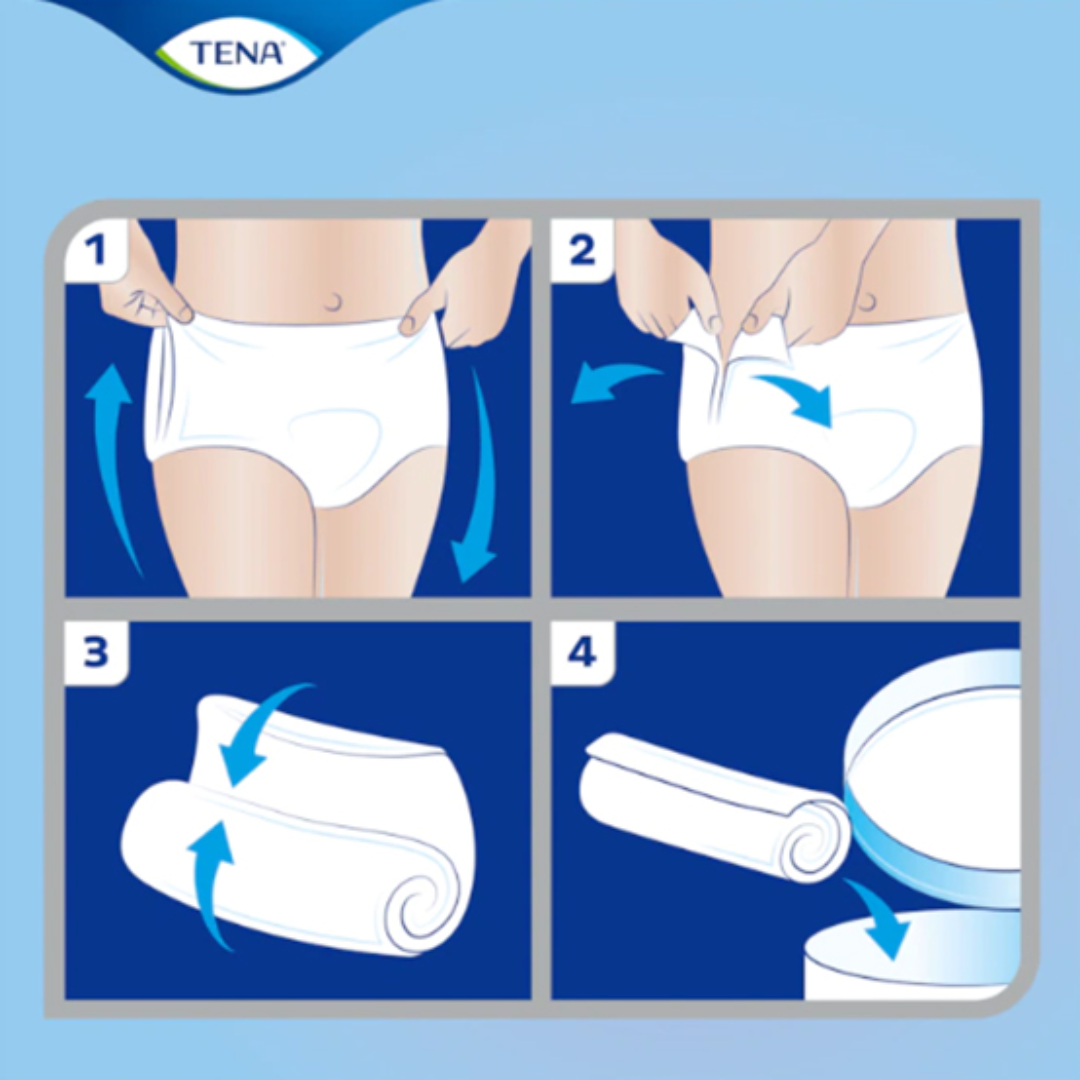 TENA

1

2

3

4